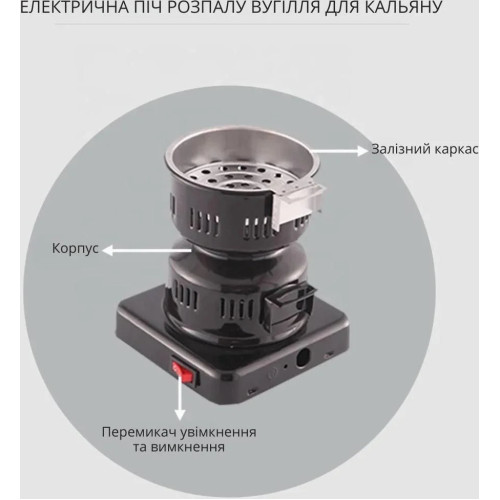 ЕЛЕКТРИЧНА ПІЧ РОЗПАЛУ ВУГІЛЛЯ ДЛЯ КАЛЬЯНУ

Залізний каркас

Корпус

Перемикач увімкнення та вимкнення